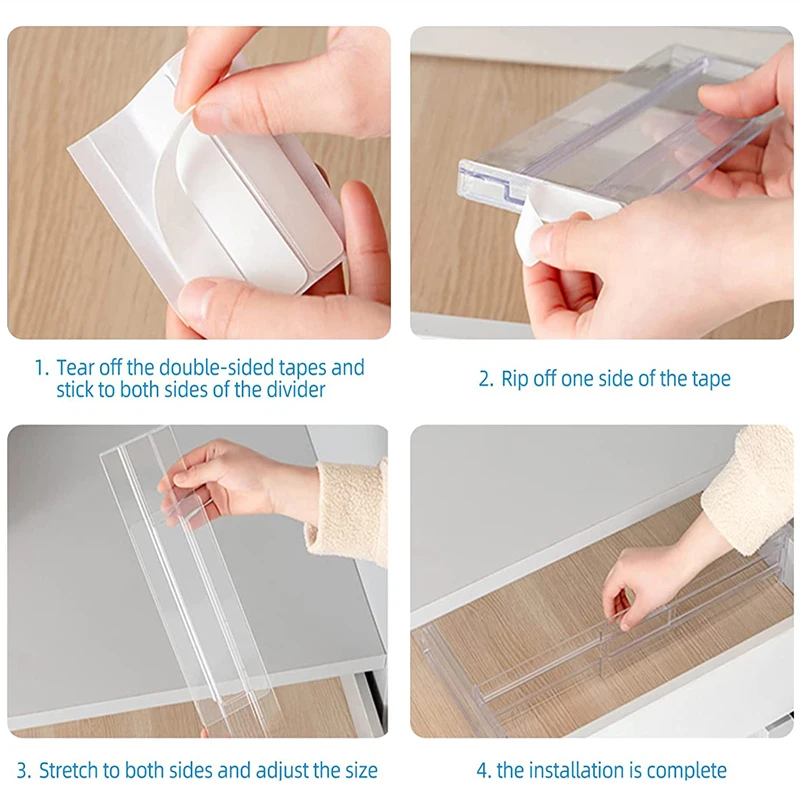 1. Tear off the double-sided tapes and stick to both sides of the divider

2. Rip off one side of the tape

3. Stretch to both sides and adjust the size

4. the installation is complete